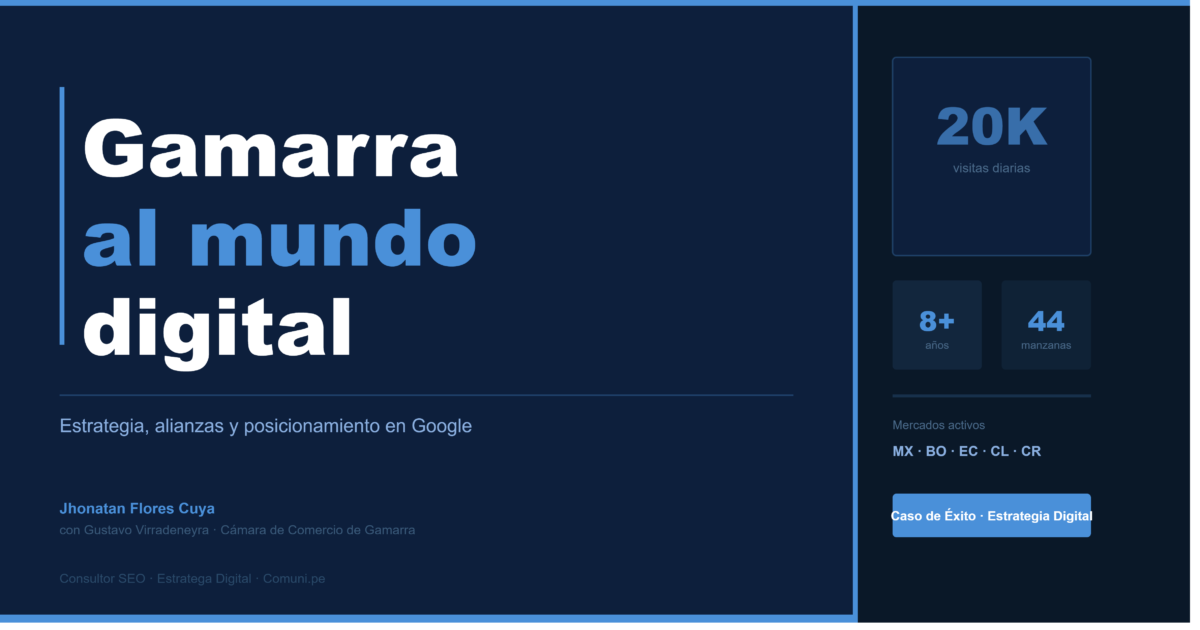 Gamarra
al mundo
digital

Estrategia, alianzas y posicionamiento en Google

Jhonatan Flores Cuya
con Gustavo Virradeneyra · Cámara de Comercio de Gamarra

Consultor SEO · Estratega Digital · Comuni.pe

20K
visitas diarias

8+
años

44
manzanas

Mercados activos
MX · BO · EC · CL · CR

Caso de Éxito · Estrategia Digital